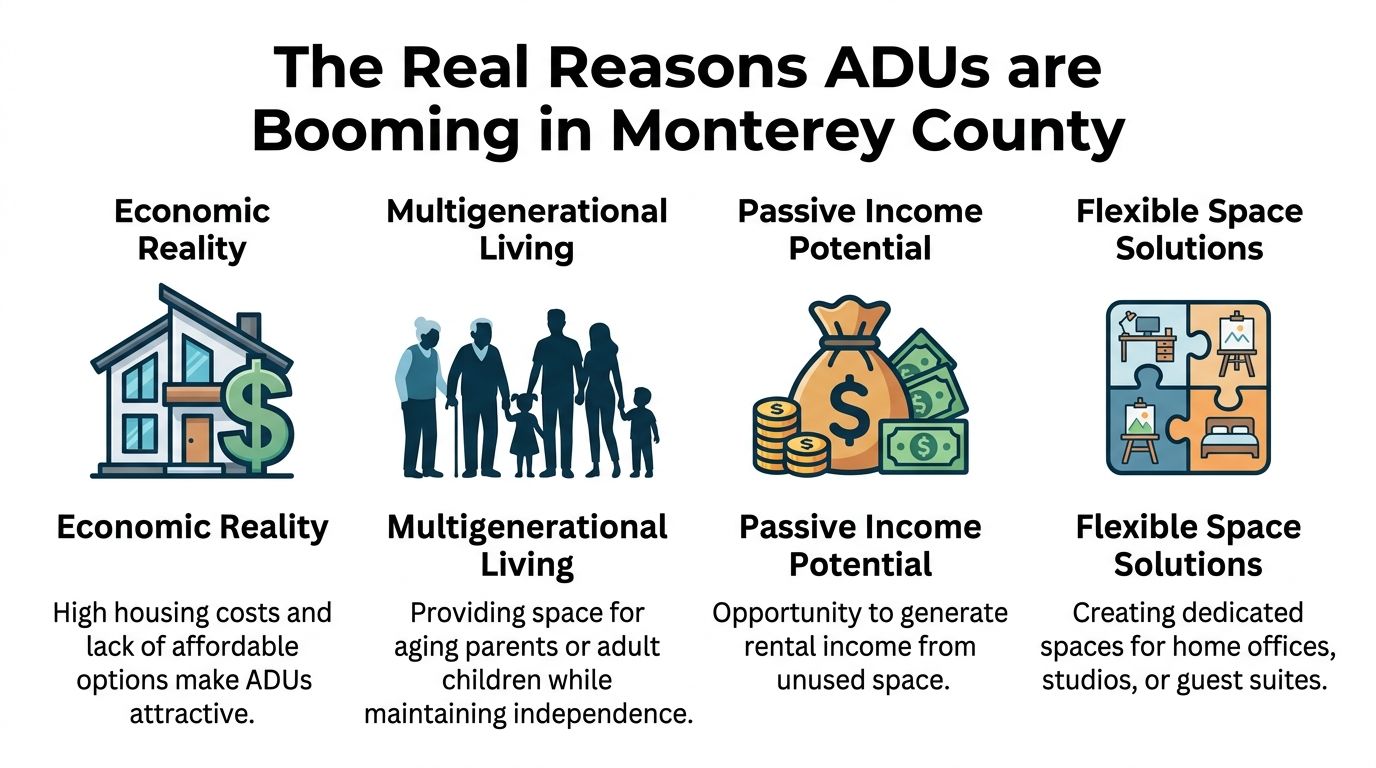 The Real Reasons ADUs are Booming in Monterey County

Economic Reality

Economic Reality

High housing costs and lack of affordable options make ADUs attractive.

Multigenerational Living

Multigenerational Living

Providing space for aging parents or adult children while maintaining independence.

Passive Income Potential

Passive Income Potential

Opportunity to generate rental income from unused space.

Flexible Space Solutions

Flexible Space Solutions

Creating dedicated spaces for home offices, studios, or guest suites.